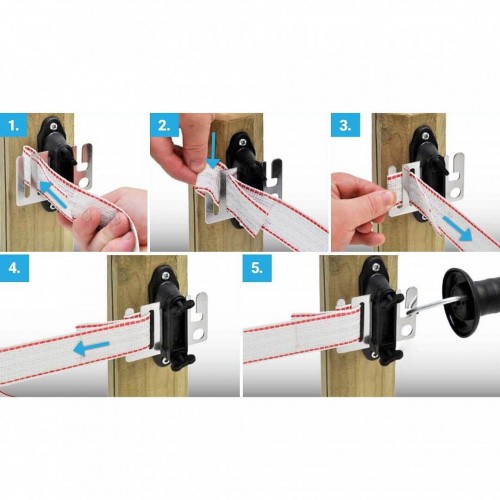 1.

2.

3.

4.

5.